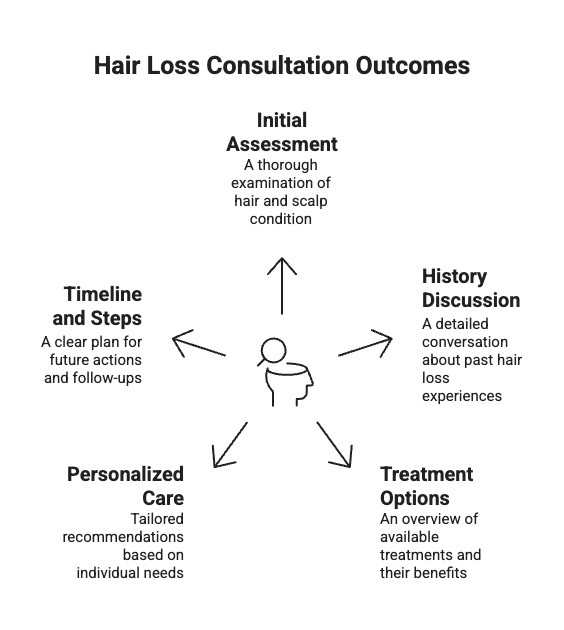 Hair Loss Consultation Outcomes

Initial Assessment
A thorough examination of hair and scalp condition

History Discussion
A detailed conversation about past hair loss experiences

Treatment Options
An overview of available treatments and their benefits

Personalized Care
Tailored recommendations based on individual needs

Timeline and Steps
A clear plan for future actions and follow-ups