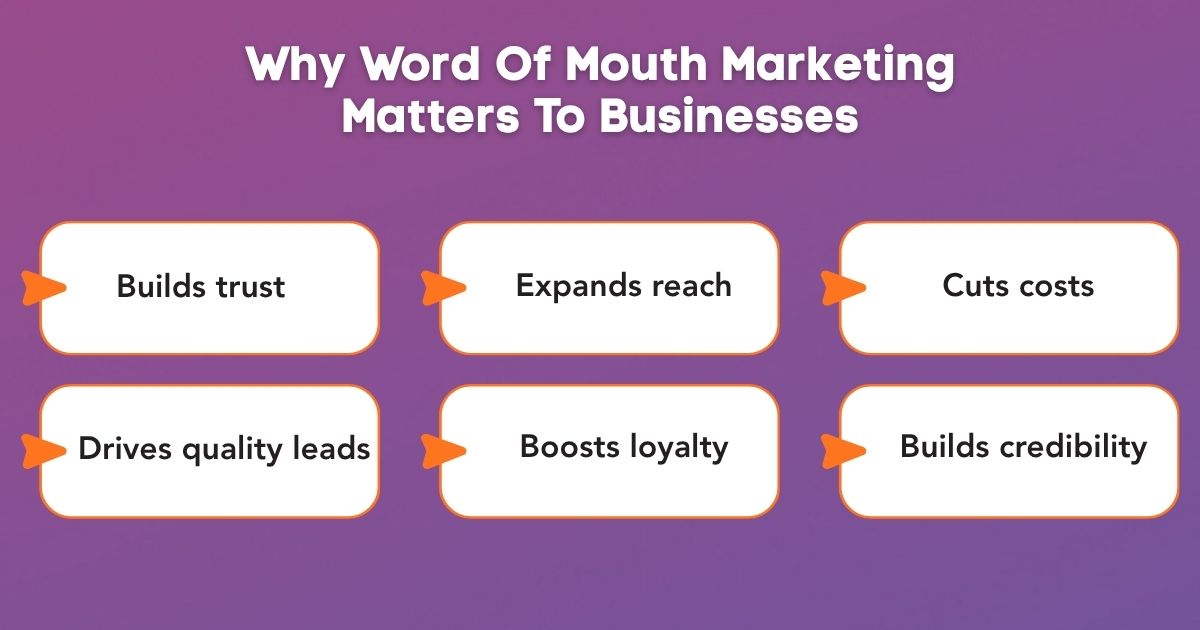 Why Word Of Mouth Marketing Matters To Businesses

Builds trust

Expands reach

Cuts costs

Drives quality leads

Boosts loyalty

Builds credibility