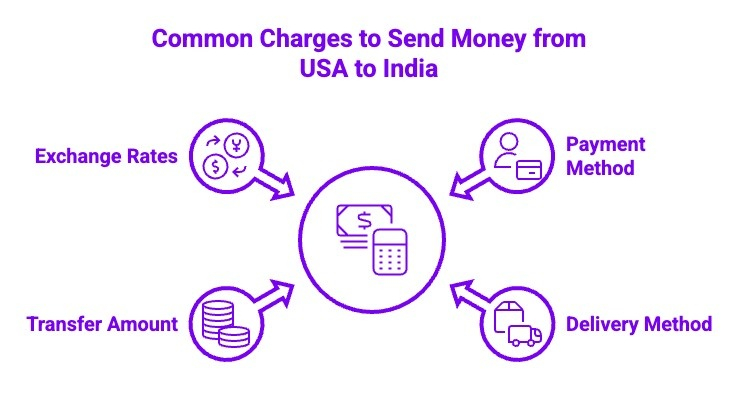 Common Charges to Send Money from USA to India

Exchange Rates

Payment Method

Transfer Amount

Delivery Method