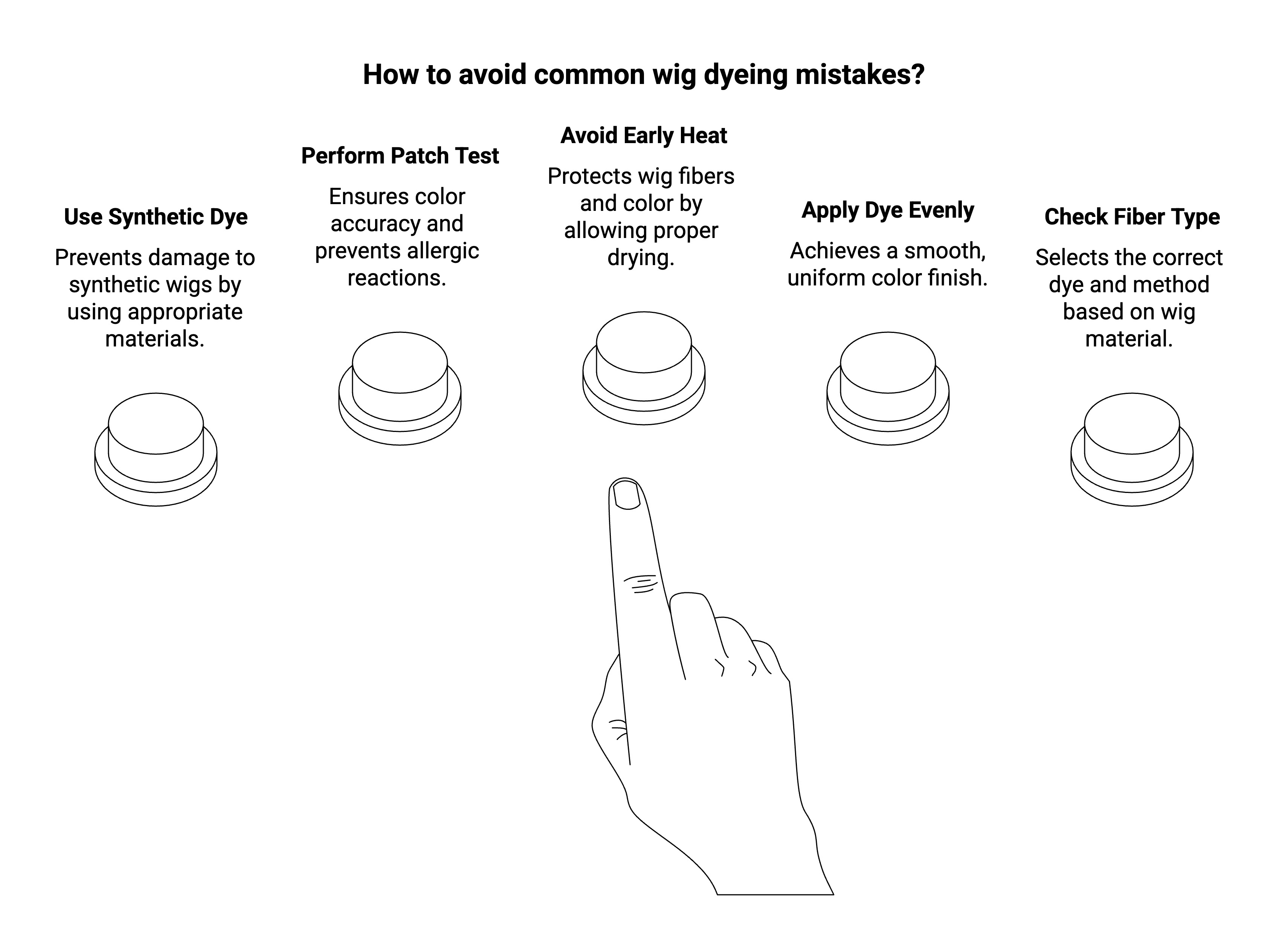 How to avoid common wig dyeing mistakes?

Use Synthetic Dye

Prevents damage to synthetic wigs by using appropriate materials.

Perform Patch Test

Ensures color accuracy and prevents allergic reactions.

Avoid Early Heat

Protects wig fibers and color by allowing proper drying.

Apply Dye Evenly

Achieves a smooth, uniform color finish.

Check Fiber Type

Selects the correct dye and method based on wig material.