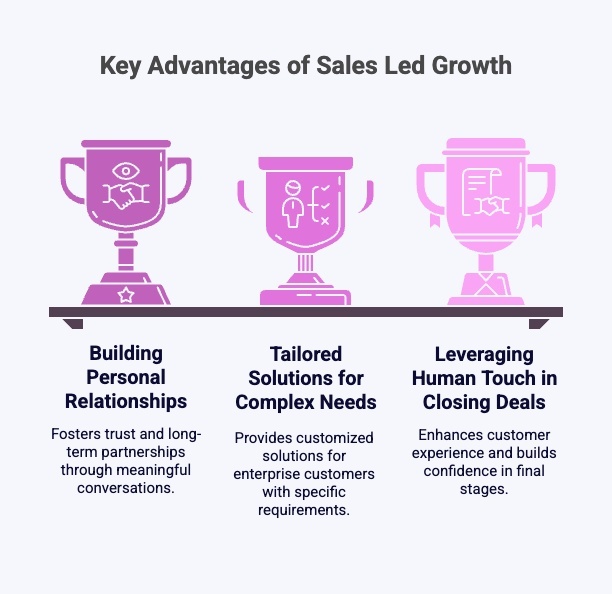 Key Advantages of Sales Led Growth

Building Personal Relationships

Fosters trust and long-term partnerships through meaningful conversations.

Tailored Solutions for Complex Needs

Provides customized solutions for enterprise customers with specific requirements.

Leveraging Human Touch in Closing Deals

Enhances customer experience and builds confidence in final stages.